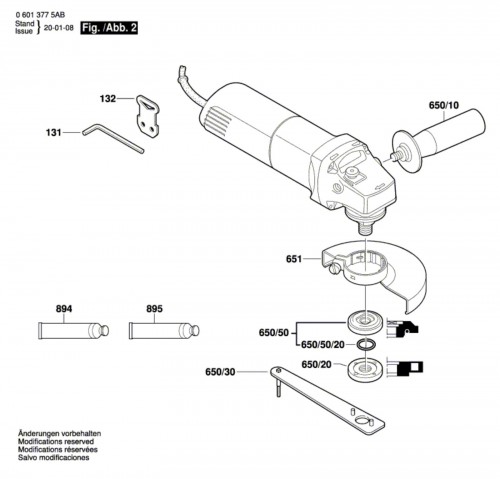 0 601 377 5AB
Stand
Issue } 20-01-08 Fig. /Abb. 2

132

131

650/10

651

894

895

650/50

650/50/20

650/20

650/30

Änderungen vorbehalten
Modifications reserved
Modifications réservées
Salvo modificaciones